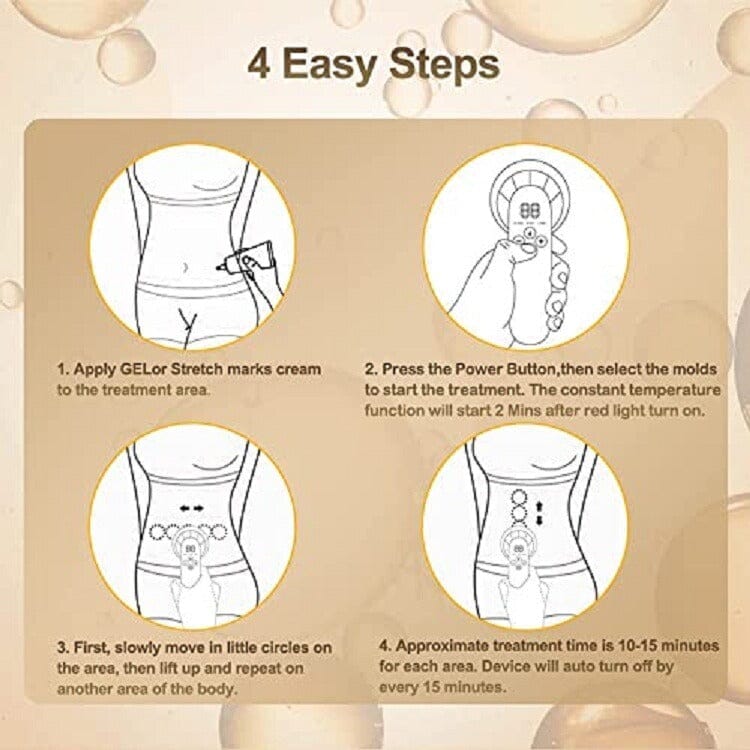 4 Easy Steps

1. Apply GELor Stretch marks cream to the treatment area.

2. Press the Power Button,then select the molds to start the treatment. The constant temperature function will start 2 Mins after red light turn on.

3. First, slowly move in little circles on the area, then lift up and repeat on another area of the body.

4. Approximate treatment time is 10-15 minutes for each area. Device will auto turn off by every 15 minutes.